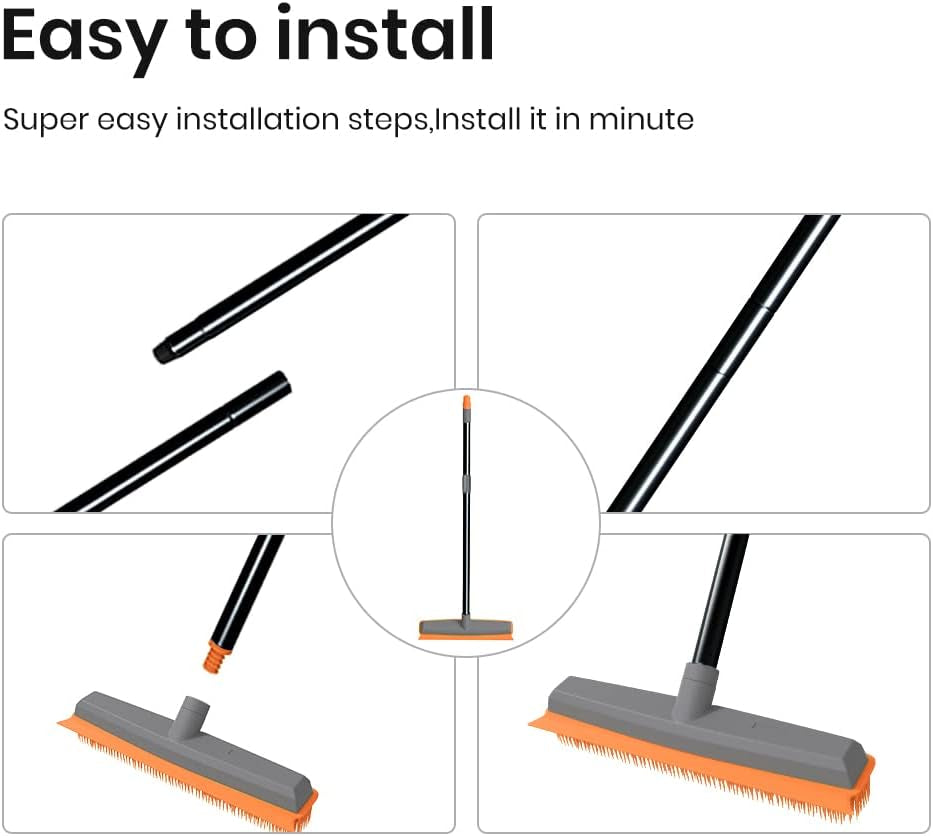 Easy to install

Super easy installation steps,Install it in minute