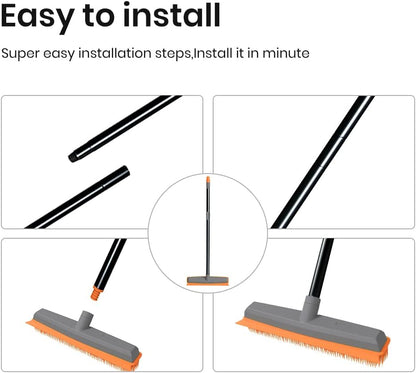 Easy to install

Super easy installation steps,Install it in minute