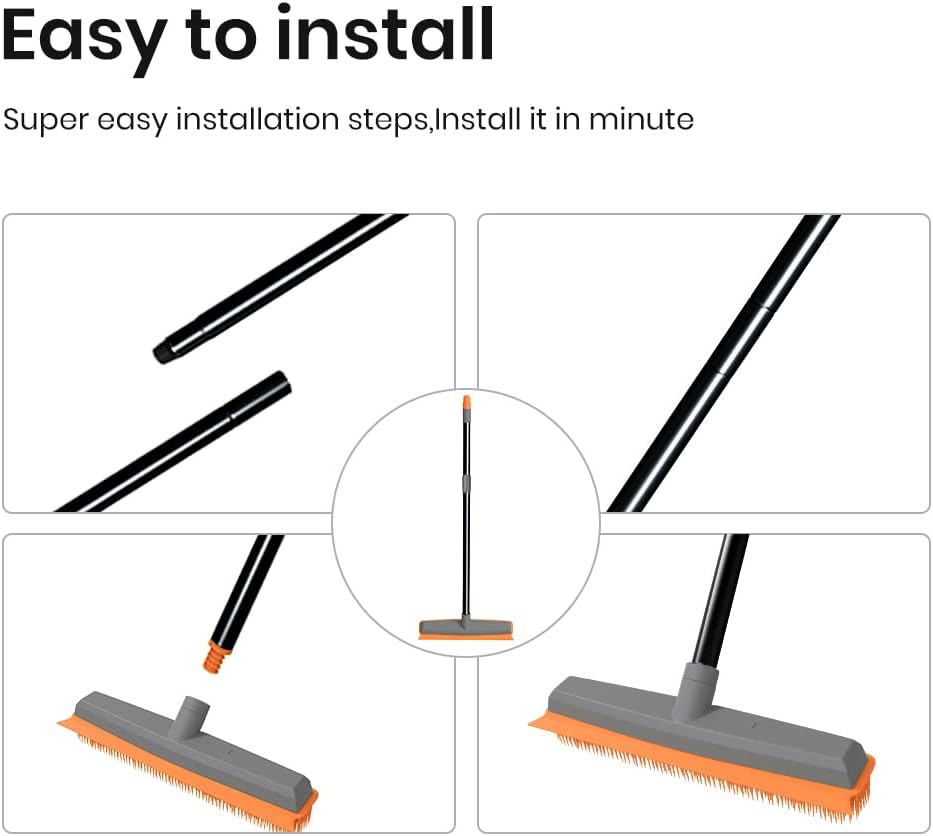 Easy to install

Super easy installation steps,Install it in minute